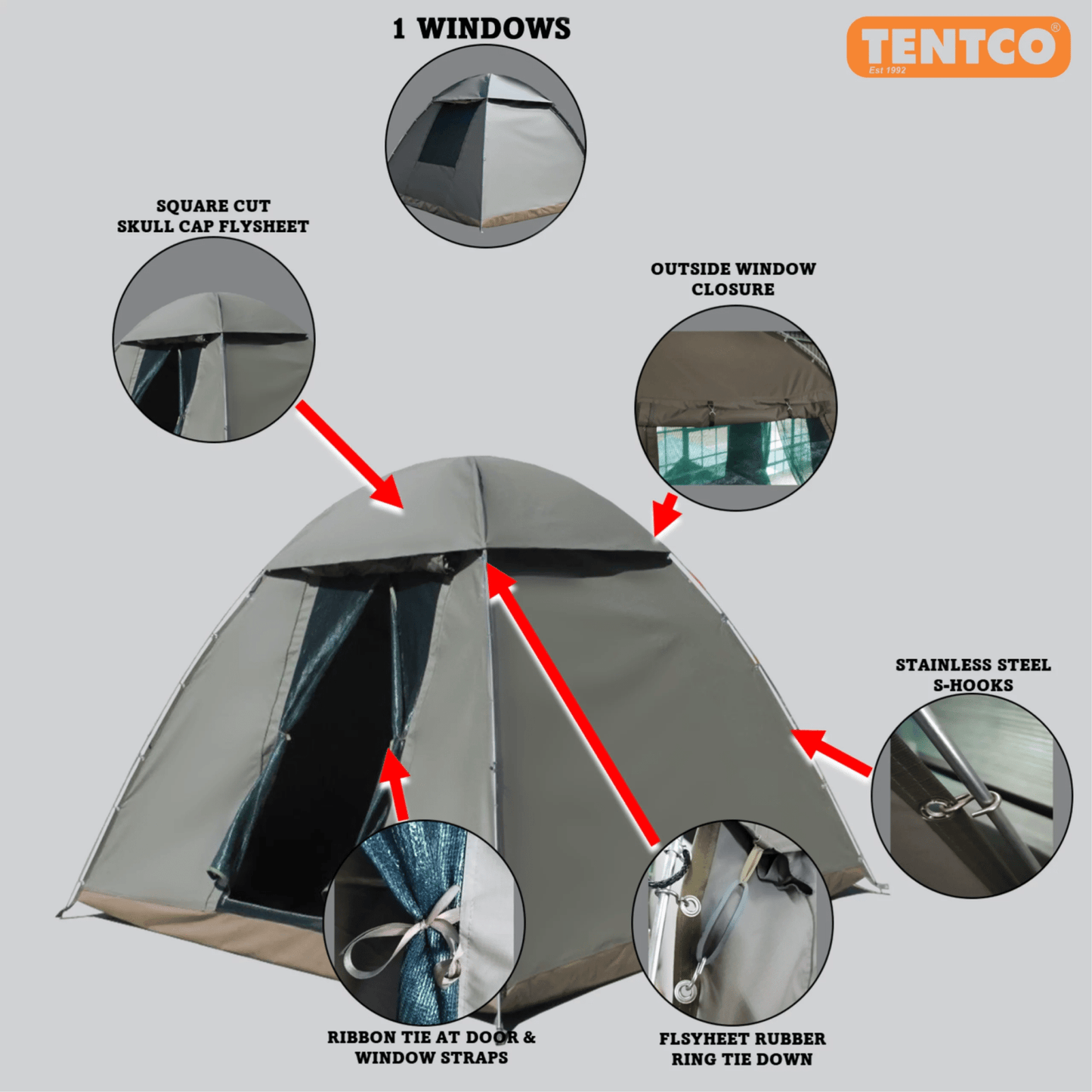 1 WINDOWS

TENTCO®
Est 1992

SQUARE CUT SKULL CAP FLYSHEET

OUTSIDE WINDOW CLOSURE

STAINLESS STEEL S-HOOKS

RIBBON TIE AT DOOR & WINDOW STRAPS

FLSYHEET RUBBER RING TIE DOWN